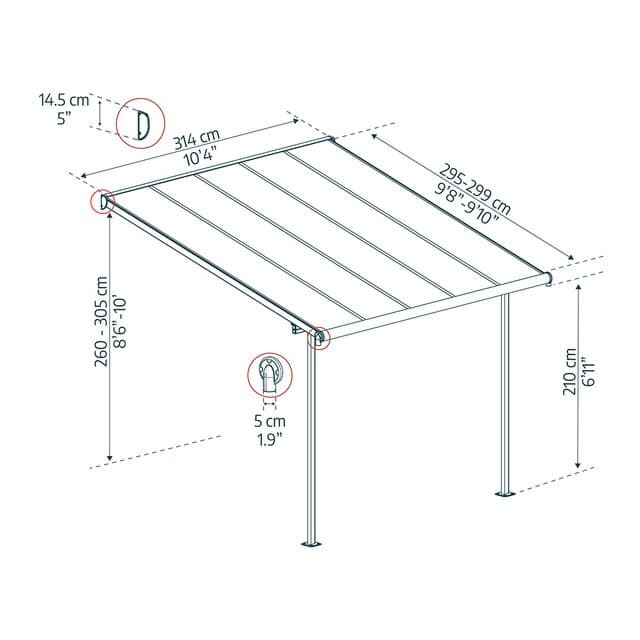 14.5 cm
5"

314 cm
10'4"

295-299 cm
9'8"-9'10"

260 - 305 cm
8'6"-10'

5 cm
1.9"

210 cm
6'11"