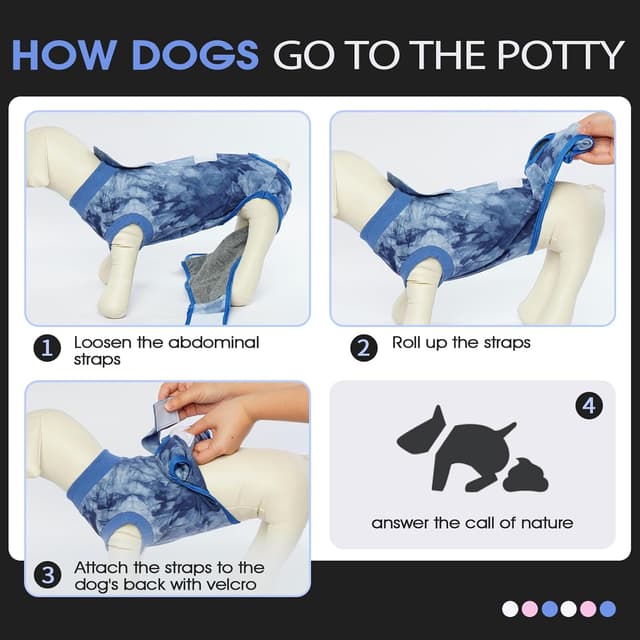 HOW DOGS GO TO THE POTTY

1 Loosen the abdominal straps

2 Roll up the straps

3 Attach the straps to the dog's back with velcro

4

answer the call of nature