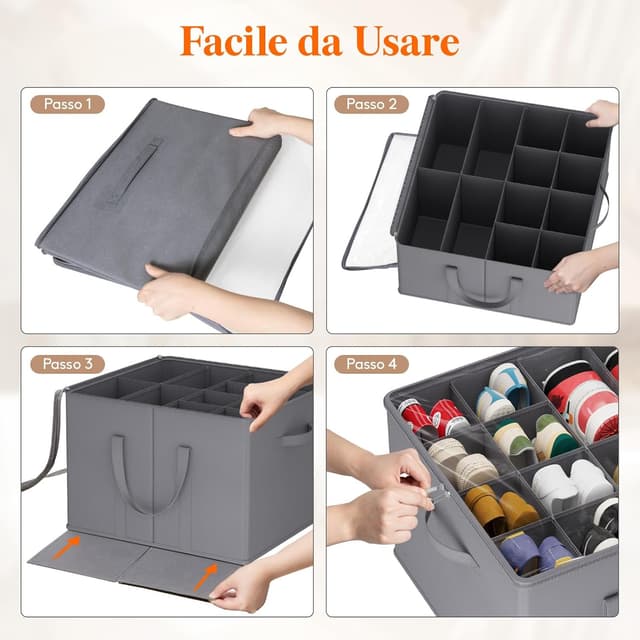 Facile da Usare

Passo 1

Passo 2

Passo 3

Passo 4