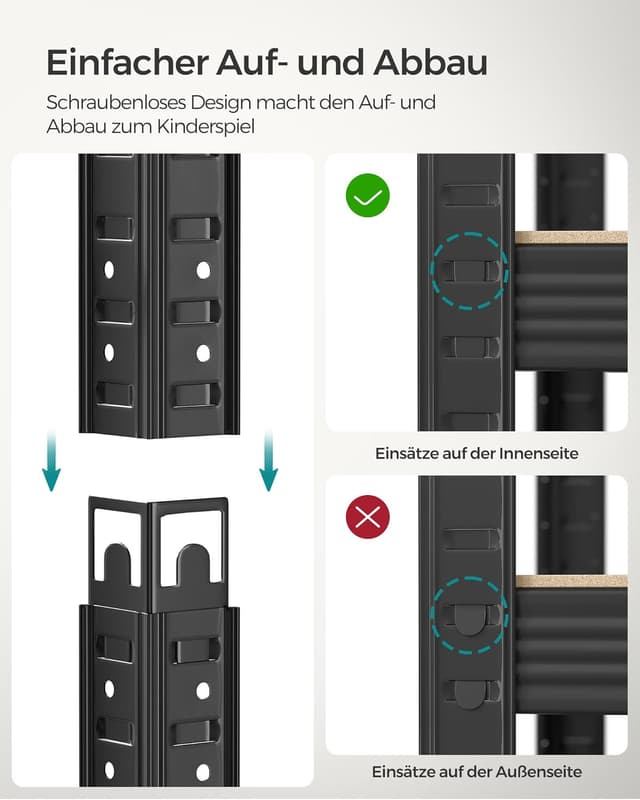 Einfacher Auf- und Abbau

Schraubenloses Design macht den Auf- und Abbau zum Kinderspiel

Einsätze auf der Innenseite

Einsätze auf der Außenseite