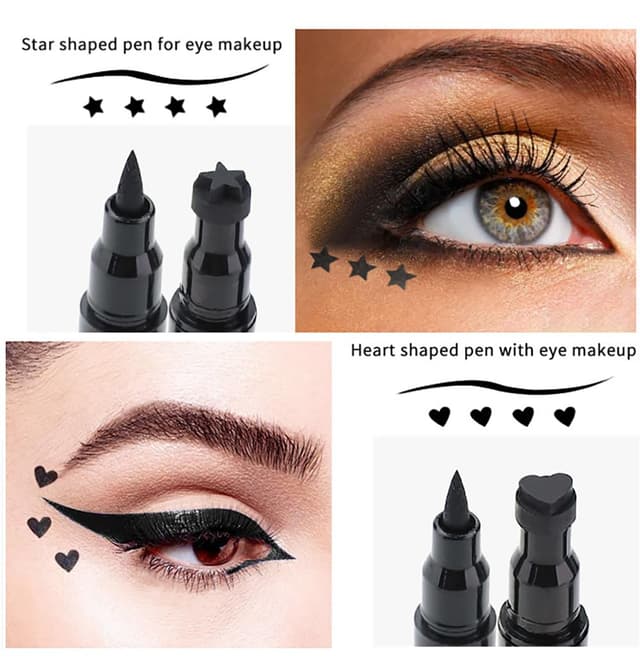 Star shaped pen for eye makeup

Heart shaped pen with eye makeup