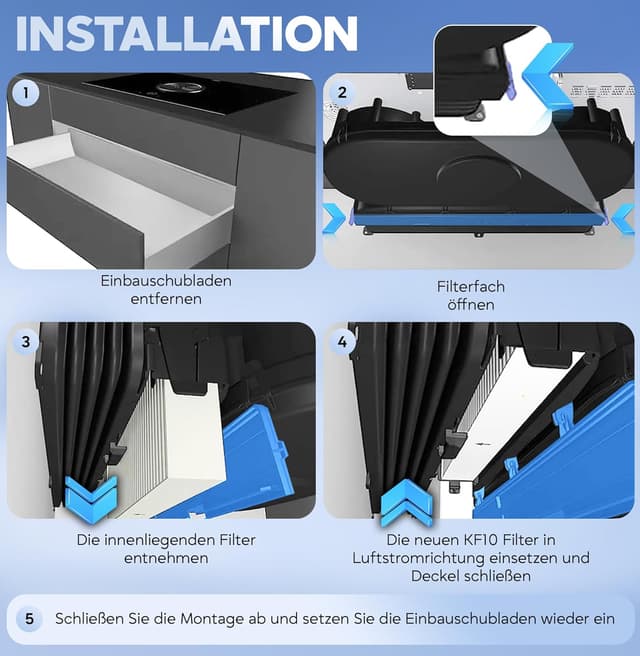 INSTALLATION

1

Einbauschubladen entfernen

2

Filterfach öffnen

3

Die innenliegenden Filter entnehmen

4

Die neuen KF10 Filter in Luftstromrichtung einsetzen und Deckel schließen

5 Schließen Sie die Montage ab und setzen Sie die Einbauschubladen wieder ein