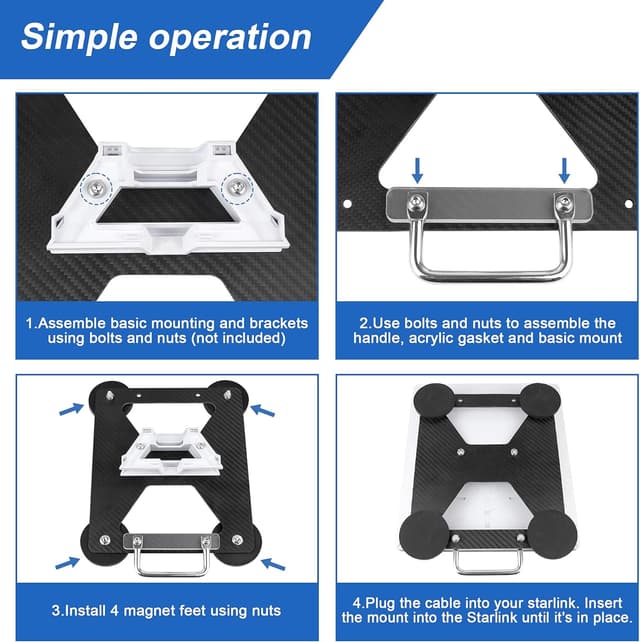 Simple operation

1.Assemble basic mounting and brackets using bolts and nuts (not included)

2.Use bolts and nuts to assemble the handle, acrylic gasket and basic mount

3.Install 4 magnet feet using nuts

4.Plug the cable into your starlink. Insert the mount into the Starlink until it's in place.