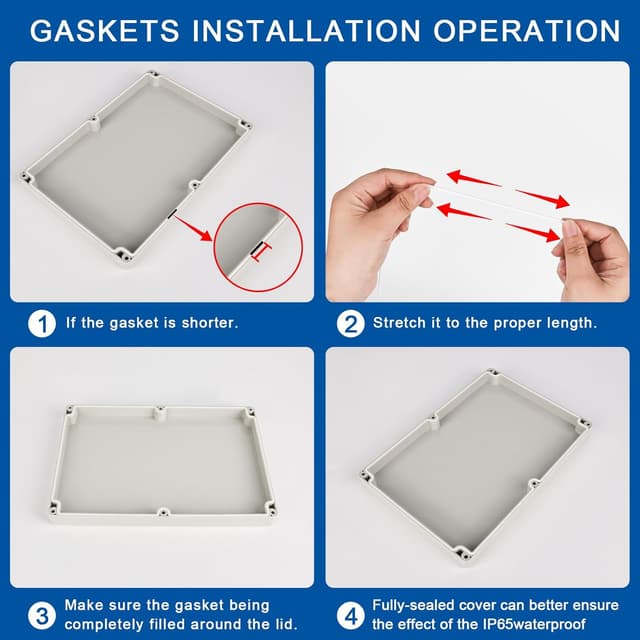 GASKETS INSTALLATION OPERATION

1 If the gasket is shorter.

2 Stretch it to the proper length.

3 Make sure the gasket being completely filled around the lid.

4 Fully-sealed cover can better ensure the effect of the IP65waterproof