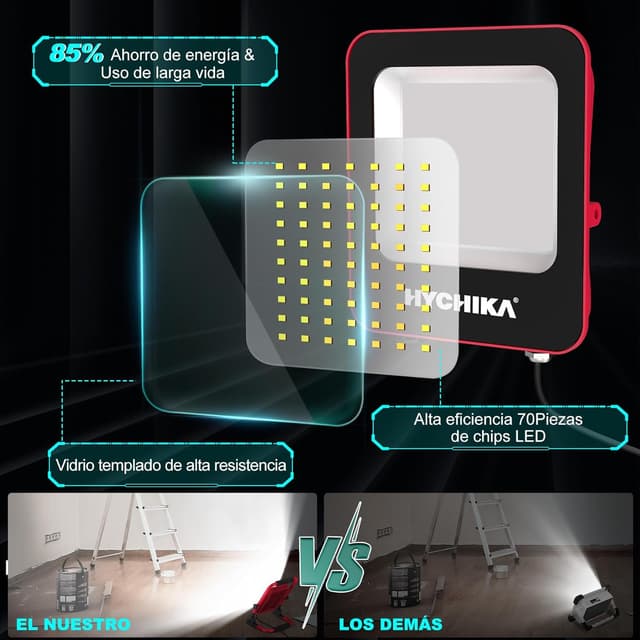 85% Ahorro de energía & Uso de larga vida

HYCHIKA®

Alta eficiencia 70Piezas de chips LED

Vidrio templado de alta resistencia

VS

EL NUESTRO

LOS DEMÁS