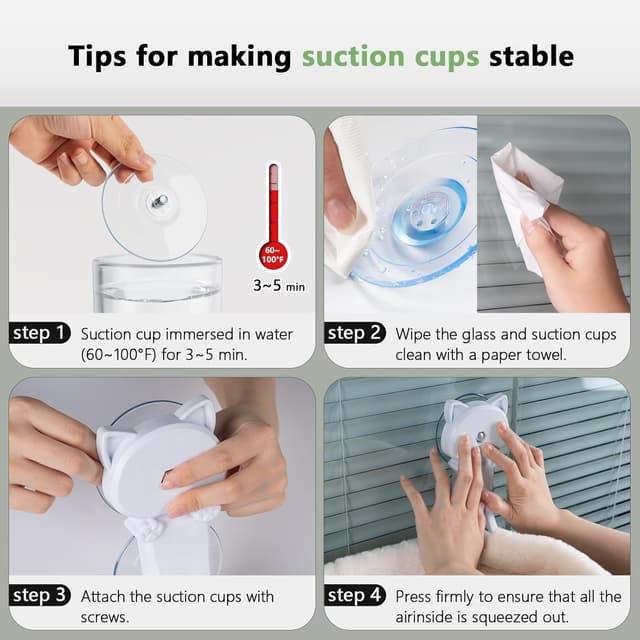 Tips for making suction cups stable

60~100°F

3~5 min

step 1 Suction cup immersed in water (60~100°F) for 3~5 min.

step 2 Wipe the glass and suction cups clean with a paper towel.

step 3 Attach the suction cups with screws.

step 4 Press firmly to ensure that all the airinside is squeezed out.