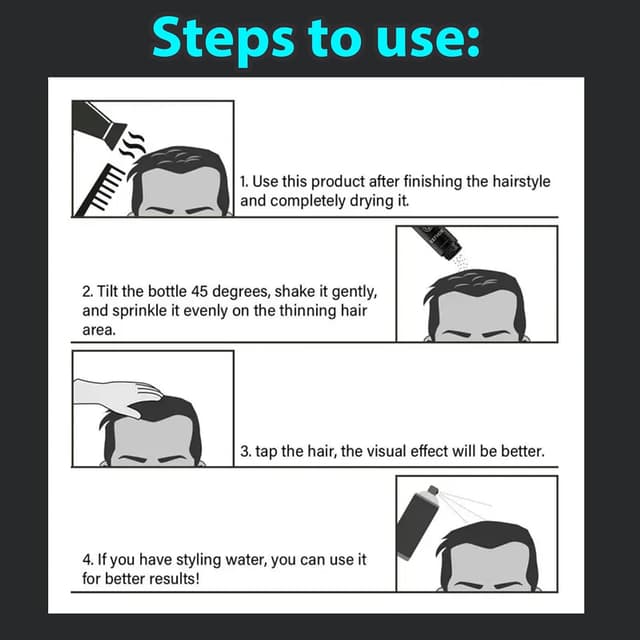 Steps to use:

1. Use this product after finishing the hairstyle and completely drying it.

2. Tilt the bottle 45 degrees, shake it gently, and sprinkle it evenly on the thinning hair area.

3. tap the hair, the visual effect will be better.

4. If you have styling water, you can use it for better results!