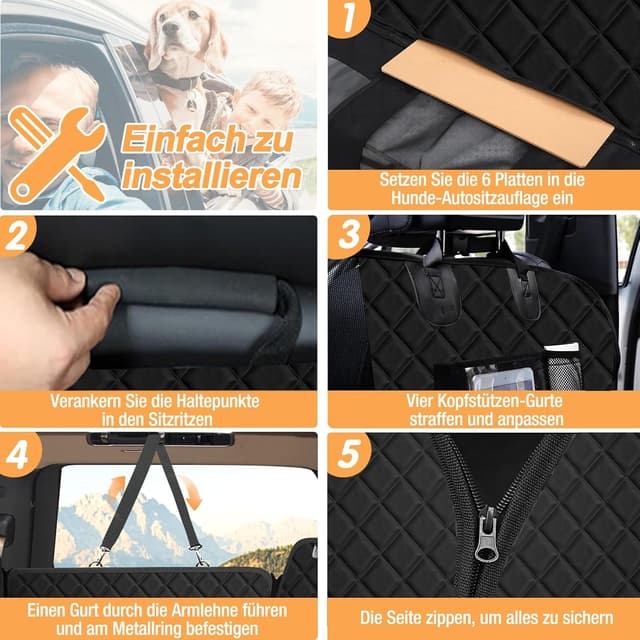 Einfach zu installieren

1

Setzen Sie die 6 Platten in die Hunde-Autositzauflage ein

2

Verankern Sie die Haltepunkte in den Sitzritzen

3

Vier Kopfstützen-Gurte straffen und anpassen

4

Einen Gurt durch die Armlehne führen und am Metallring befestigen

5

Die Seite zippen, um alles zu sichern