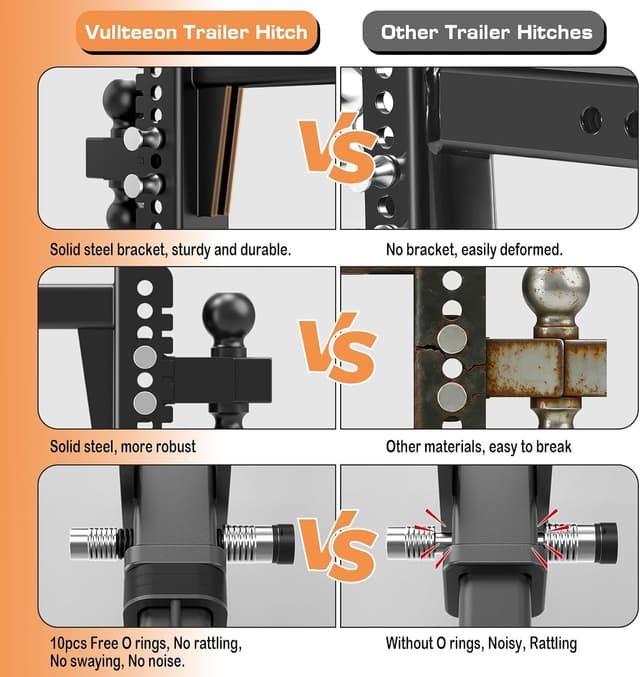 Vullteeon Trailer Hitch

Other Trailer Hitches

VS

Solid steel bracket, sturdy and durable.

No bracket, easily deformed.

VS

Solid steel, more robust

Other materials, easy to break

VS

10pcs Free O rings, No rattling, No swaying, No noise.

Without O rings, Noisy, Rattling