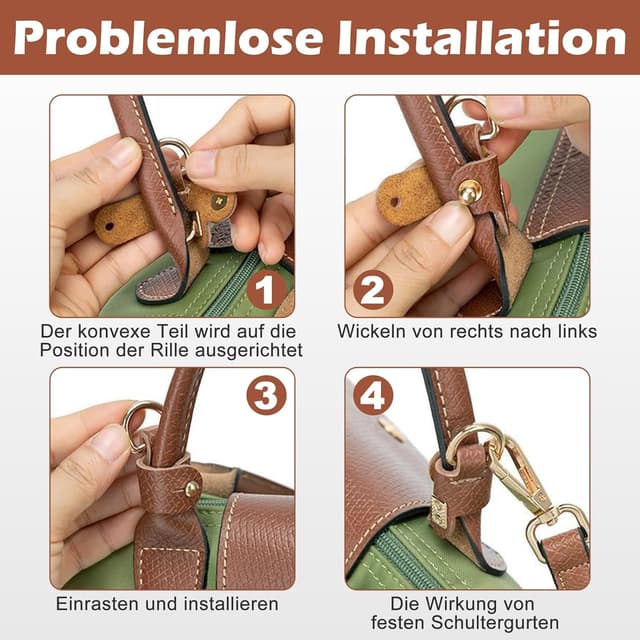 Problemlose Installation

1

Der konvexe Teil wird auf die Position der Rille ausgerichtet

2

Wickeln von rechts nach links

3

Einrasten und installieren

4

Die Wirkung von festen Schultergurten