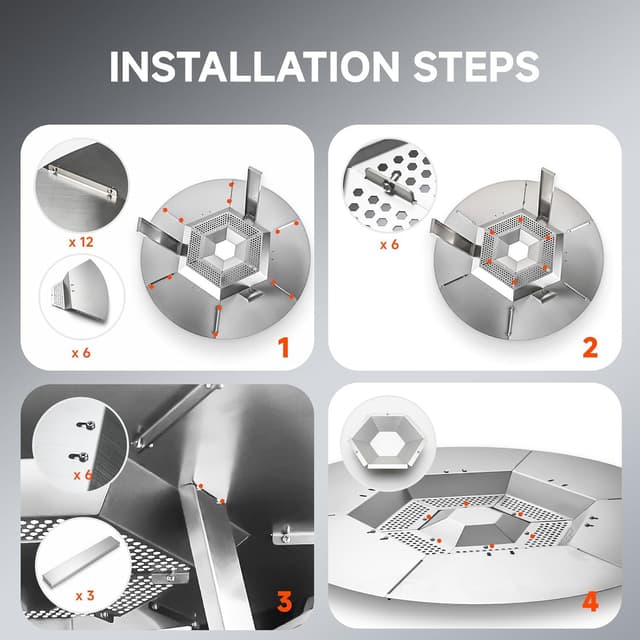 INSTALLATION STEPS

x 12

x 6

1

x 6

2

x 6

x 3

3

4