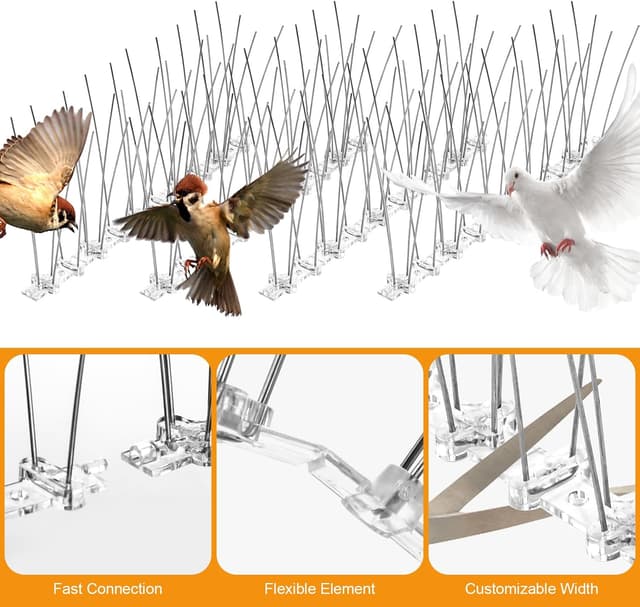 Fast Connection

Flexible Element

Customizable Width