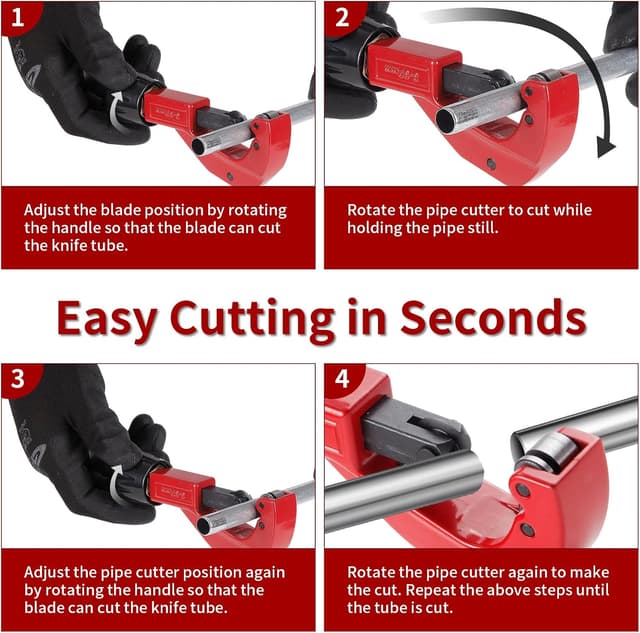 1

Adjust the blade position by rotating the handle so that the blade can cut the knife tube.

2

Rotate the pipe cutter to cut while holding the pipe still.

Easy Cutting in Seconds

3

Adjust the pipe cutter position again by rotating the handle so that the blade can cut the knife tube.

4

Rotate the pipe cutter again to make the cut. Repeat the above steps until the tube is cut.