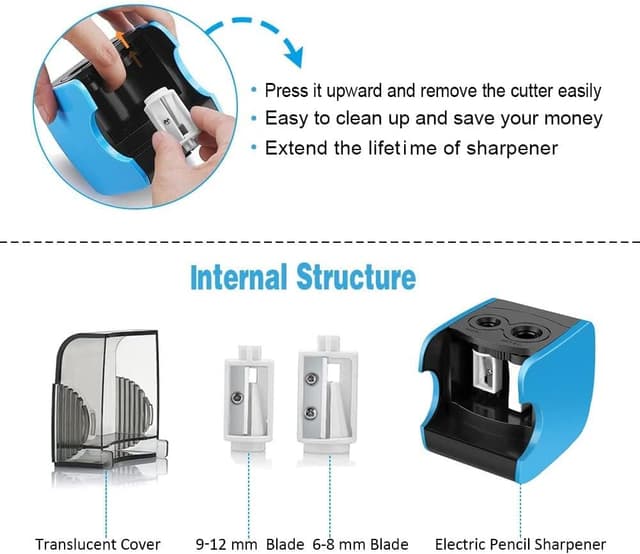 • Press it upward and remove the cutter easily
• Easy to clean up and save your money
• Extend the lifetime of sharpener

Internal Structure

Translucent Cover

9-12 mm Blade

6-8 mm Blade

Electric Pencil Sharpener