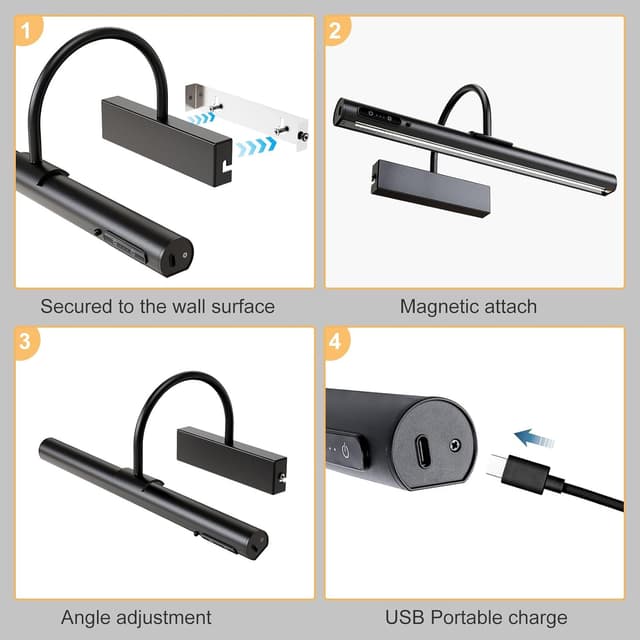 1

Secured to the wall surface

2

Magnetic attach

3

Angle adjustment

4

USB Portable charge