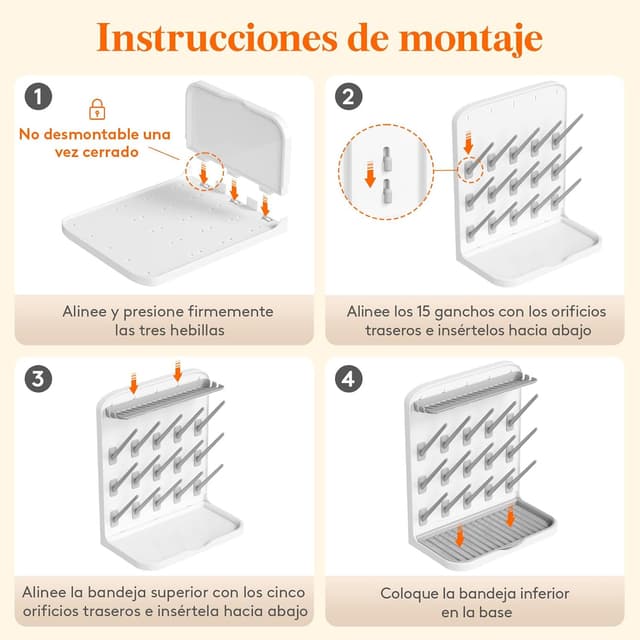 Instrucciones de montaje

1

No desmontable una vez cerrado

Alinee y presione firmemente las tres hebillas

2

Alinee los 15 ganchos con los orificios traseros e insértelos hacia abajo

3

Alinee la bandeja superior con los cinco orificios traseros e insértela hacia abajo

4

Coloque la bandeja inferior en la base