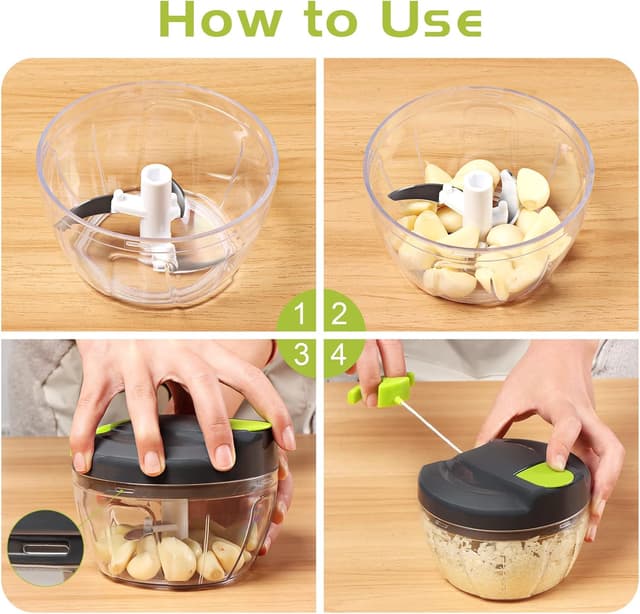 How to Use

1

2

3

4