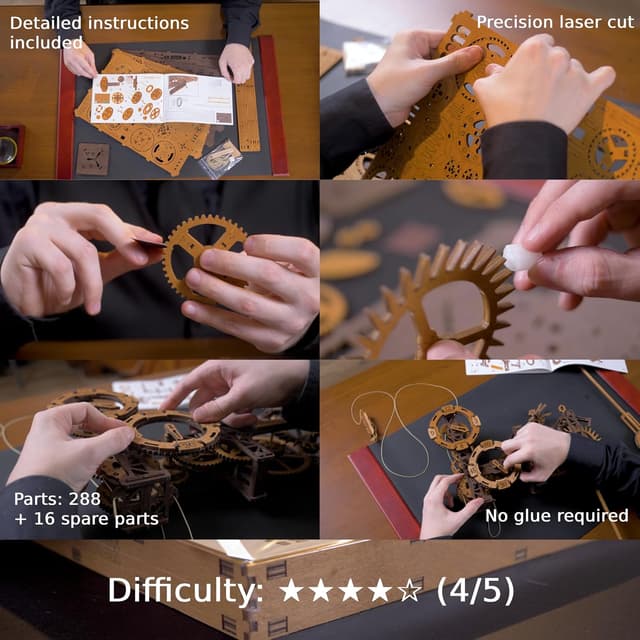 Detailed instructions included

Precision laser cut

Parts: 288
+ 16 spare parts

No glue required

Difficulty: ★★★★☆ (4/5)