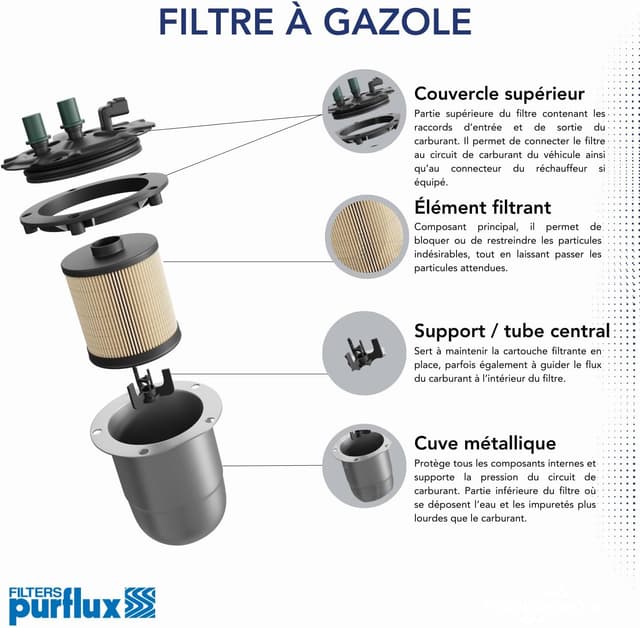 FILTRE À GAZOLE

Couvercle supérieur
Partie supérieure du filtre contenant les raccords d'entrée et de sortie du carburant. Il permet de connecter le filtre au circuit de carburant du véhicule ainsi qu'au connecteur du réchauffeur si équipé.

Élément filtrant
Composant principal, il permet de bloquer ou de restreindre les particules indésirables, tout en laissant passer les particules attendues.

Support / tube central
Sert à maintenir la cartouche filtrante en place, parfois également à guider le flux du carburant à l'intérieur du filtre.

Cuve métallique
Protège tous les composants internes et supporte la pression du circuit de carburant. Partie inférieure du filtre où se déposent l'eau et les impuretés plus lourdes que le carburant.

FILTERS purflux