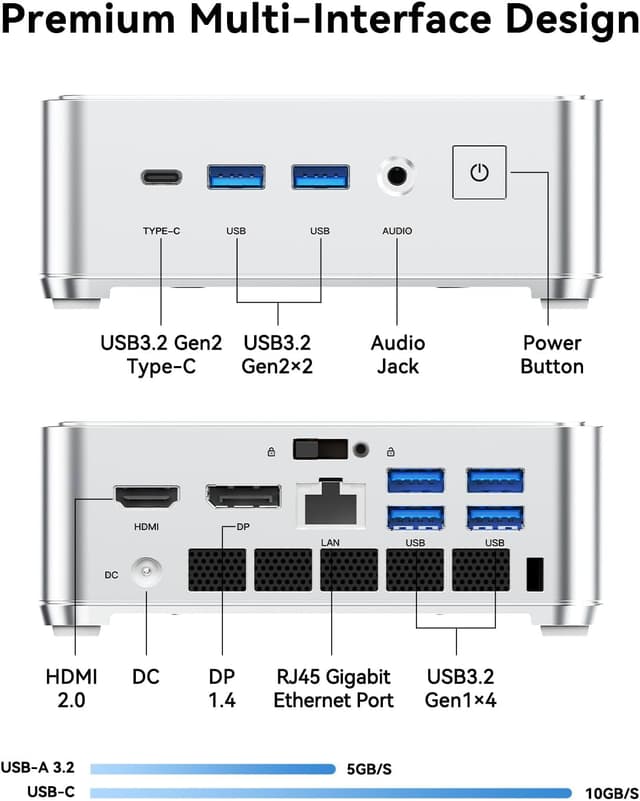 Premium Multi-Interface Design

TYPE-C
USB
USB
AUDIO

USB3.2 Gen2 Type-C
USB3.2 Gen2×2
Audio Jack
Power Button

HDMI
DP
LAN
USB
USB
DC

HDMI 2.0
DC
DP 1.4
RJ45 Gigabit Ethernet Port
USB3.2 Gen1×4

USB-A 3.2
5GB/S
USB-C
10GB/S