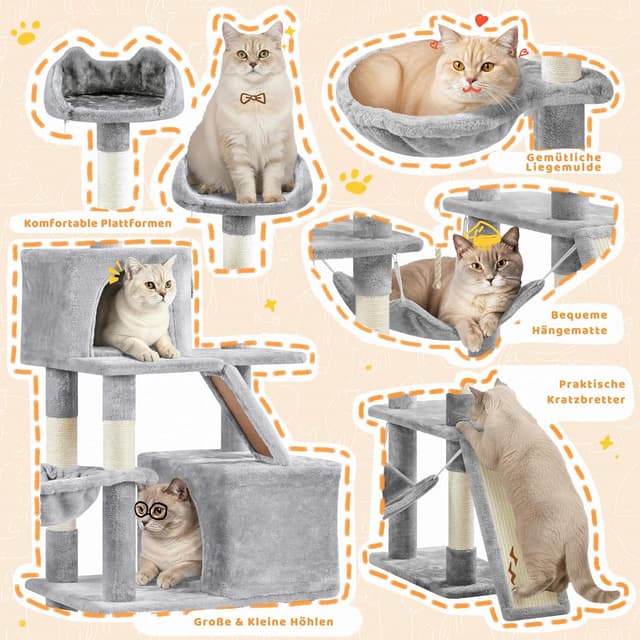 Komfortable Plattformen

Gemütliche Liegemulde

Bequeme Hängematte

Praktische Kratzbretter

Große & Kleine Höhlen