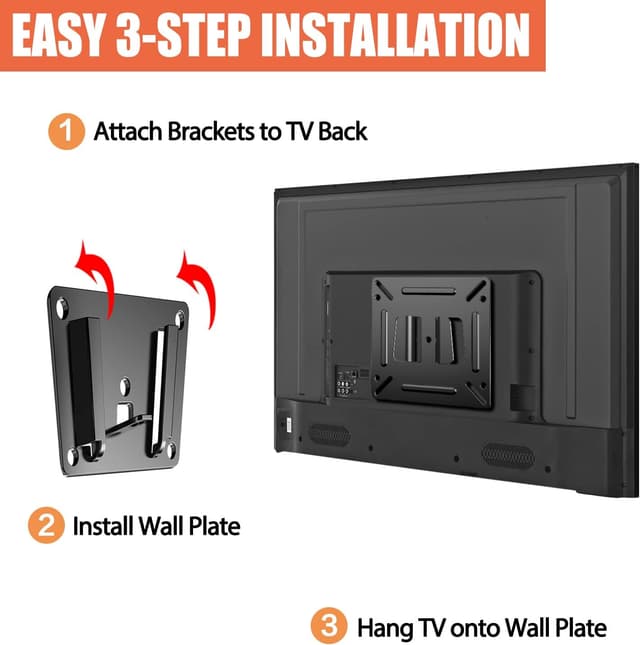 EASY 3-STEP INSTALLATION

1 Attach Brackets to TV Back

2 Install Wall Plate

3 Hang TV onto Wall Plate