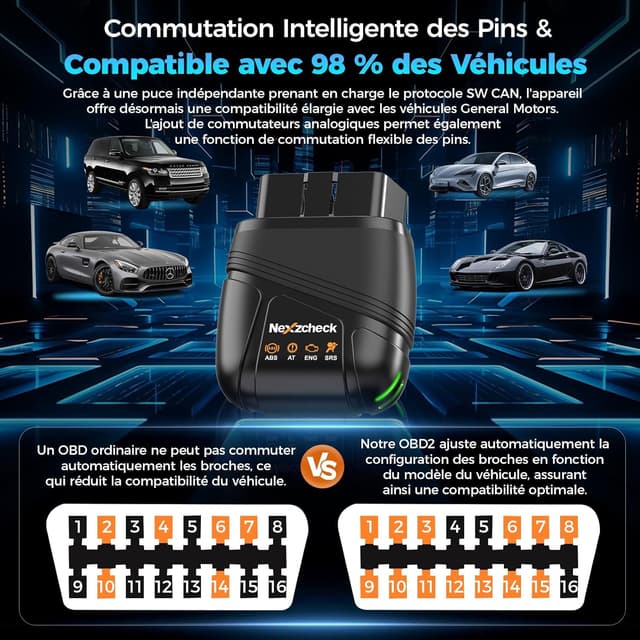 Commutation Intelligente des Pins &
Compatible avec 98 % des Véhicules

Grâce à une puce indépendante prenant en charge le protocole SW CAN, l'appareil offre désormais une compatibilité élargie avec les véhicules General Motors. L'ajout de commutateurs analogiques permet également une fonction de commutation flexible des pins.

Nexzcheck
ABS AT ENG SRS

Un OBD ordinaire ne peut pas commuter automatiquement les broches, ce qui réduit la compatibilité du véhicule.

VS

Notre OBD2 ajuste automatiquement la configuration des broches en fonction du modèle du véhicule, assurant ainsi une compatibilité optimale.

1 2 3 4 5 6 7 8
9 10 11 12 13 14 15 16

1 2 3 4 5 6 7 8
9 10 11 12 13 14 15 16