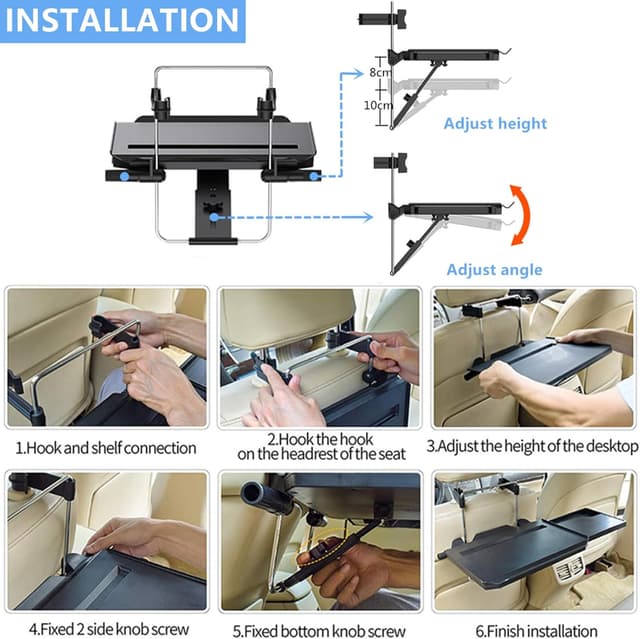 INSTALLATION

8cm

10cm

Adjust height

Adjust angle

1.Hook and shelf connection

2.Hook the hook on the headrest of the seat

3.Adjust the height of the desktop

4.Fixed 2 side knob screw

5.Fixed bottom knob screw

6.Finish installation