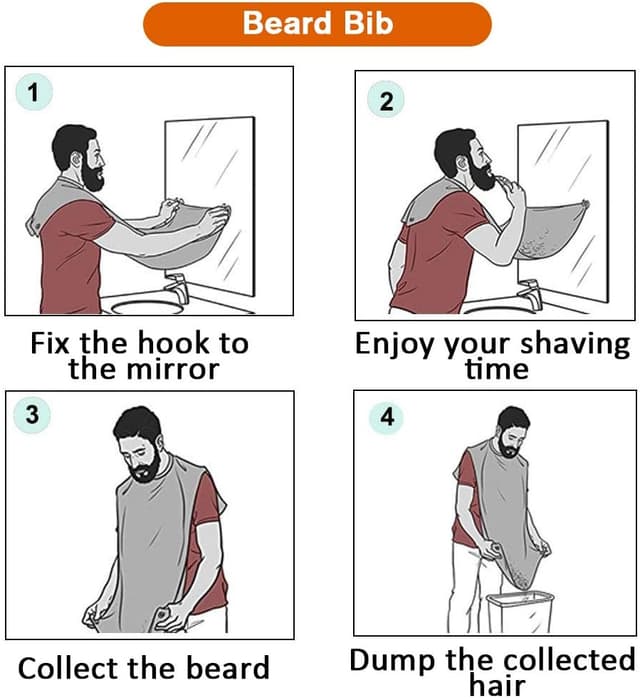 Beard Bib

1

Fix the hook to the mirror

2

Enjoy your shaving time

3

Collect the beard

4

Dump the collected hair