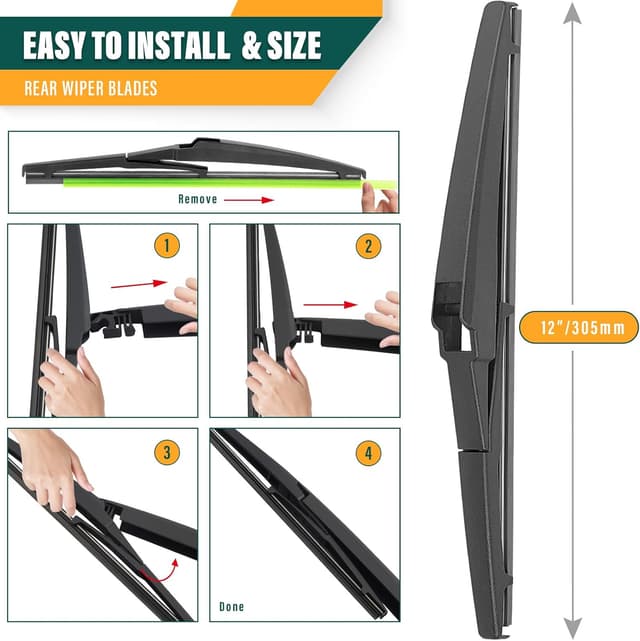 EASY TO INSTALL & SIZE
REAR WIPER BLADES

Remove

1

2

3

4

Done

12"/305mm