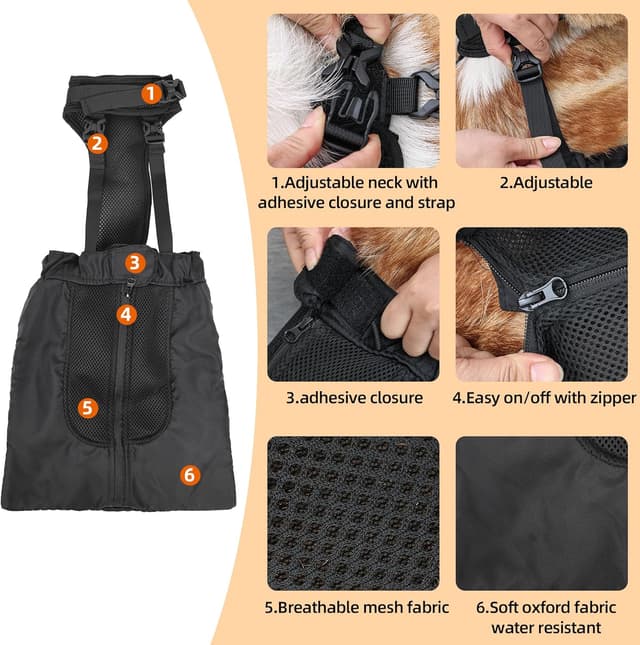 1
2
3
4
5
6

1.Adjustable neck with adhesive closure and strap

2.Adjustable

3.adhesive closure

4.Easy on/off with zipper

5.Breathable mesh fabric

6.Soft oxford fabric water resistant