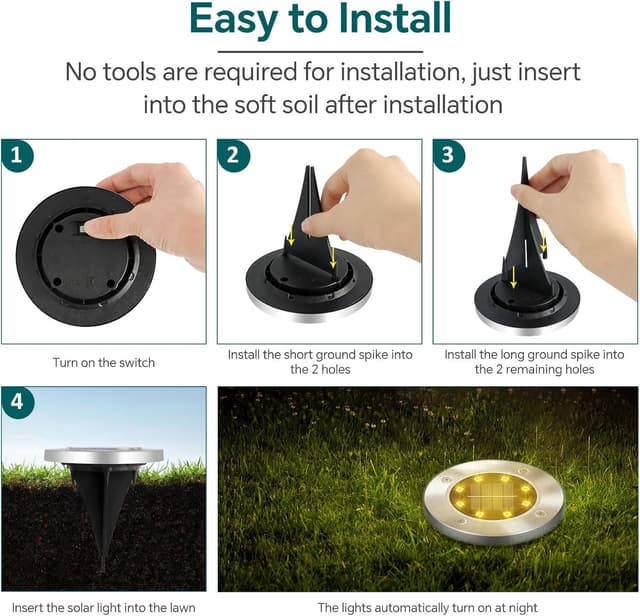 Easy to Install

No tools are required for installation, just insert into the soft soil after installation

1

Turn on the switch

2

Install the short ground spike into the 2 holes

3

Install the long ground spike into the 2 remaining holes

4

Insert the solar light into the lawn

The lights automatically turn on at night