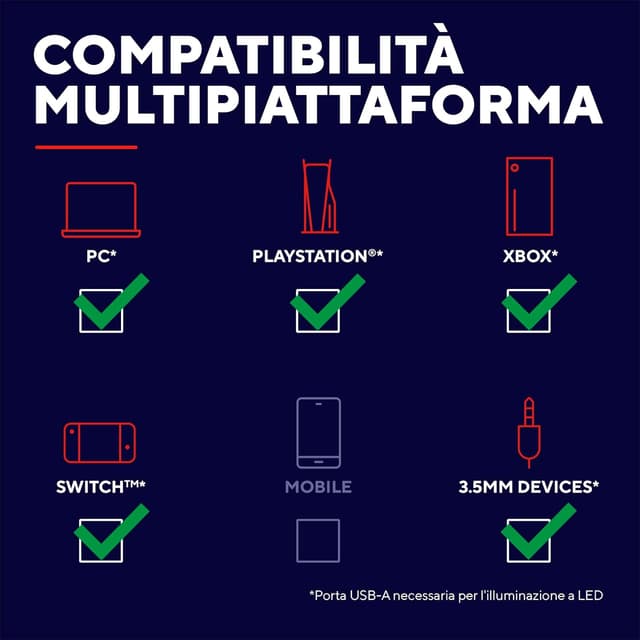 COMPATIBILITÀ MULTIPIATTAFORMA

PC*

PLAYSTATION®*

XBOX*

SWITCH™*

MOBILE

3.5MM DEVICES*

*Porta USB-A necessaria per l'illuminazione a LED