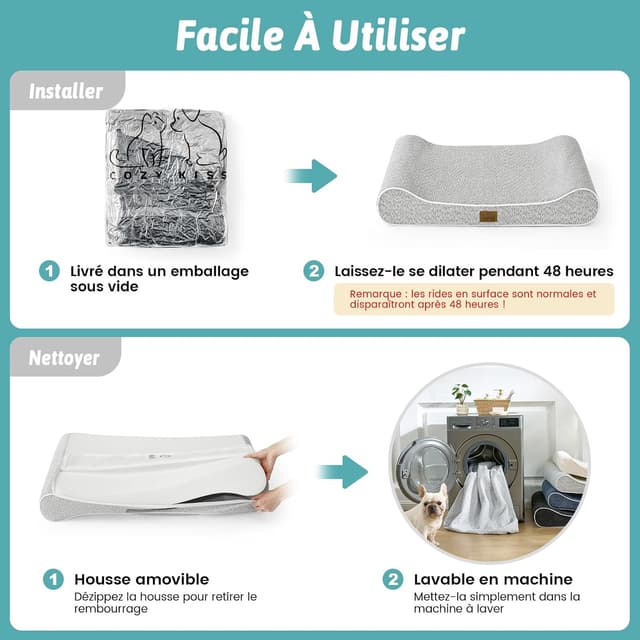 Facile À Utiliser

Installer

COZY KISS

1 Livré dans un emballage sous vide

2 Laissez-le se dilater pendant 48 heures

Remarque : les rides en surface sont normales et disparaîtront après 48 heures !

Nettoyer

1 Housse amovible
Dézippez la housse pour retirer le rembourrage

2 Lavable en machine
Mettez-la simplement dans la machine à laver