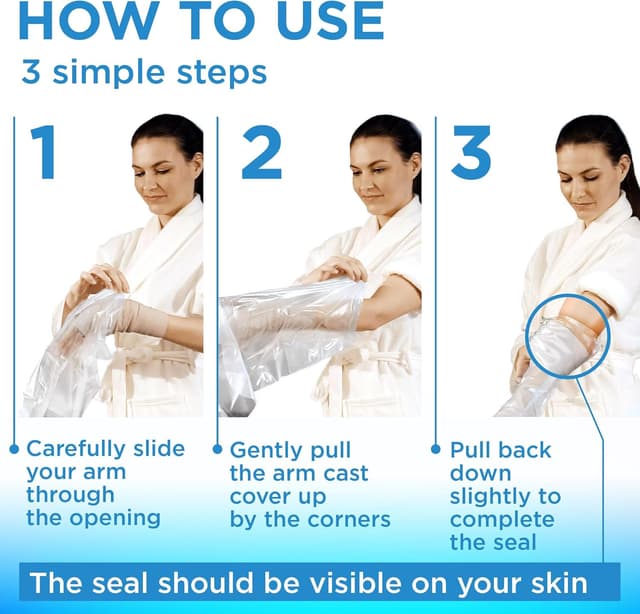 HOW TO USE
3 simple steps

1

Carefully slide your arm through the opening

2

Gently pull the arm cast cover up by the corners

3

Pull back down slightly to complete the seal

The seal should be visible on your skin