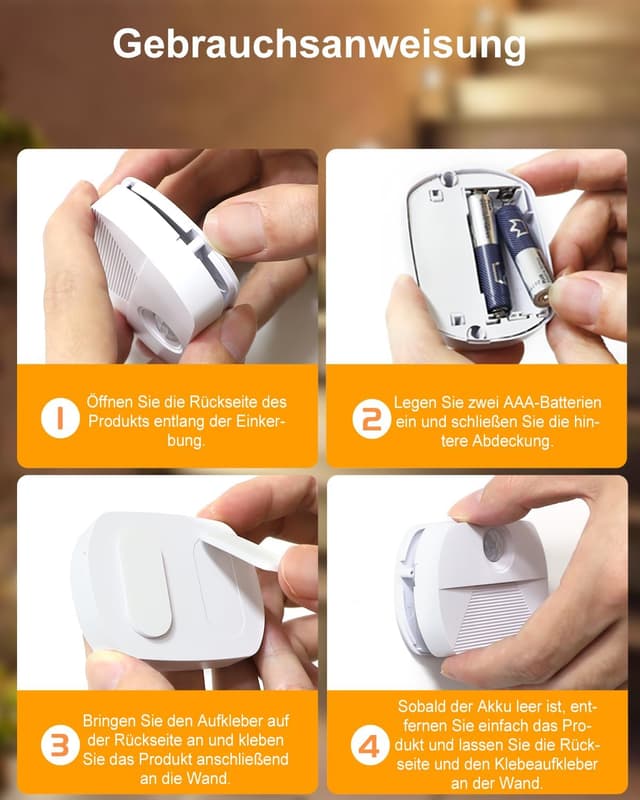 Gebrauchsanweisung

1 Öffnen Sie die Rückseite des Produkts entlang der Einkerbung.

2 Legen Sie zwei AAA-Batterien ein und schließen Sie die hintere Abdeckung.

3 Bringen Sie den Aufkleber auf der Rückseite an und kleben Sie das Produkt anschließend an die Wand.

4 Sobald der Akku leer ist, entfernen Sie einfach das Produkt und lassen Sie die Rückseite und den Klebeaufkleber an der Wand.