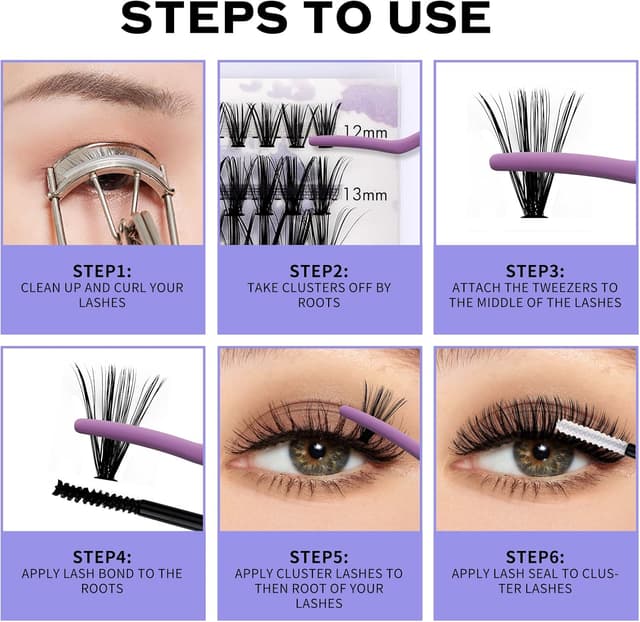 STEPS TO USE

12mm
13mm

STEP1:
CLEAN UP AND CURL YOUR LASHES

STEP2:
TAKE CLUSTERS OFF BY ROOTS

STEP3:
ATTACH THE TWEEZERS TO THE MIDDLE OF THE LASHES

STEP4:
APPLY LASH BOND TO THE ROOTS

STEP5:
APPLY CLUSTER LASHES TO THEN ROOT OF YOUR LASHES

STEP6:
APPLY LASH SEAL TO CLUSTER LASHES