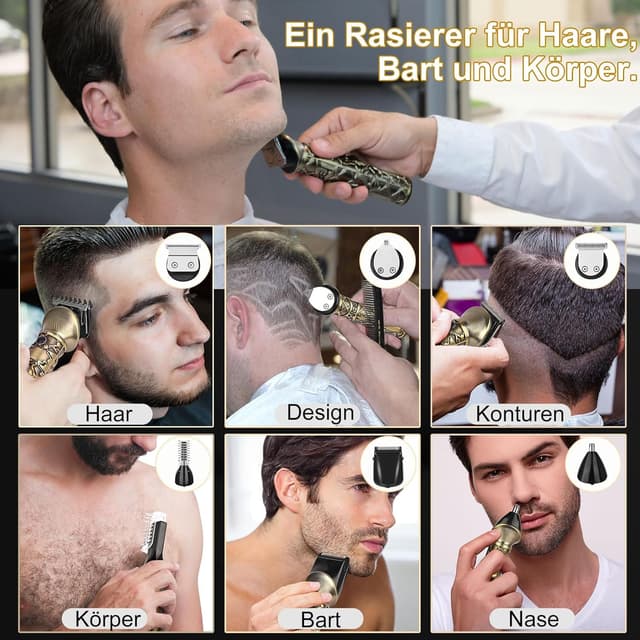 Ein Rasierer für Haare, Bart und Körper.

Haar

Design

Konturen

Körper

Bart

Nase