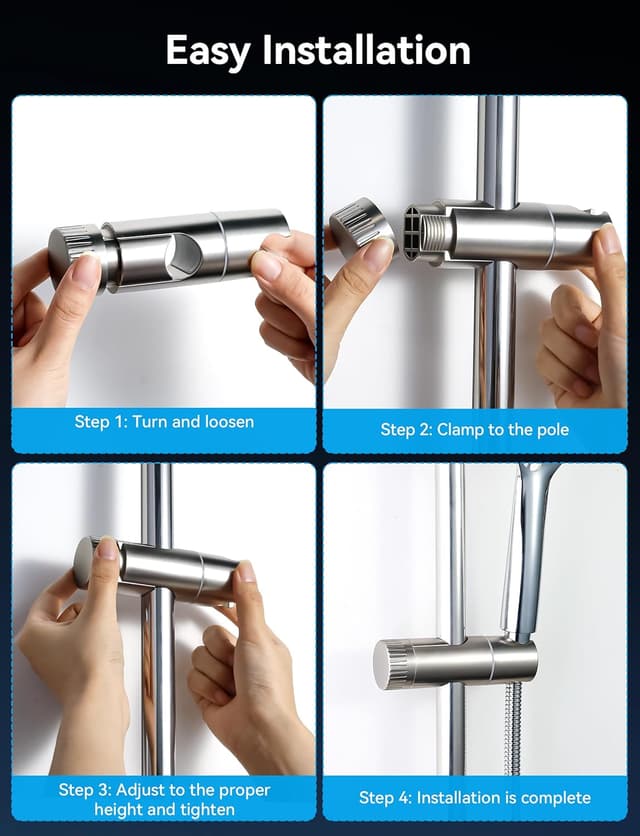 Easy Installation

Step 1: Turn and loosen

Step 2: Clamp to the pole

Step 3: Adjust to the proper height and tighten

Step 4: Installation is complete