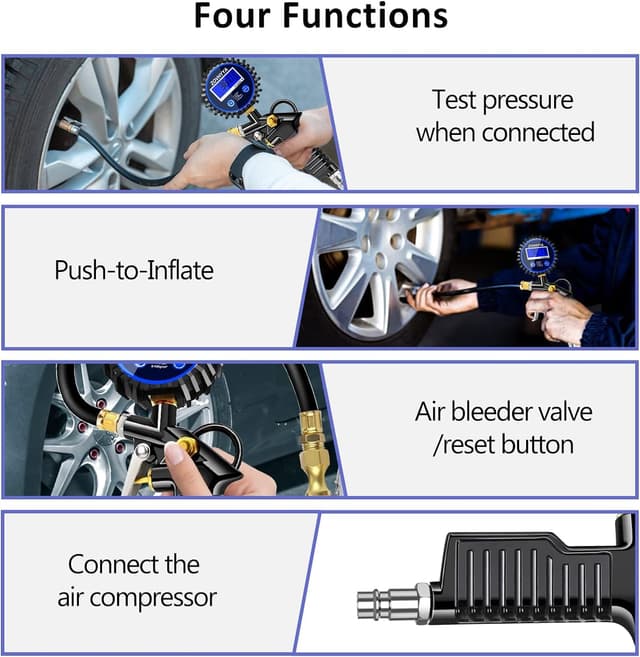 Four Functions

Test pressure when connected

Push-to-Inflate

Air bleeder valve /reset button

Connect the air compressor