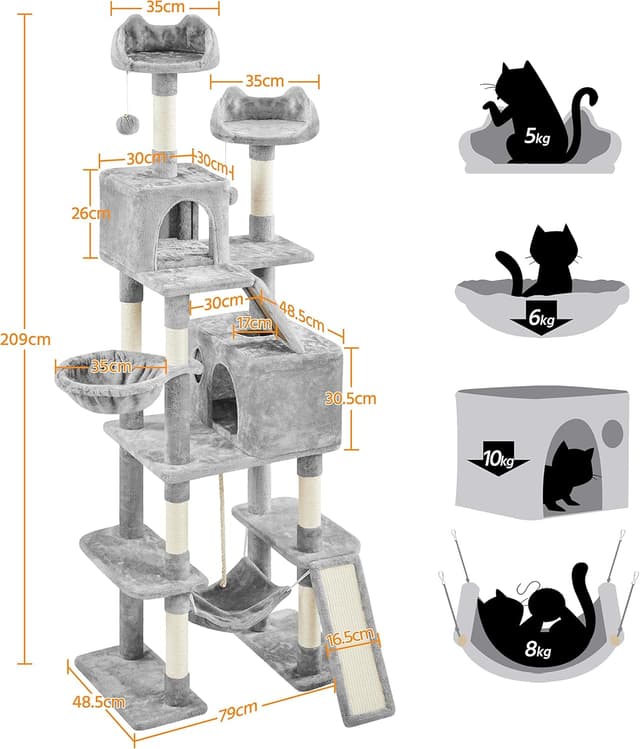 35cm
35cm
30cm
30cm
26cm
30cm
48.5cm
17cm
209cm
35cm
30.5cm
16.5cm
48.5cm
79cm
5kg
6kg
10kg
8kg