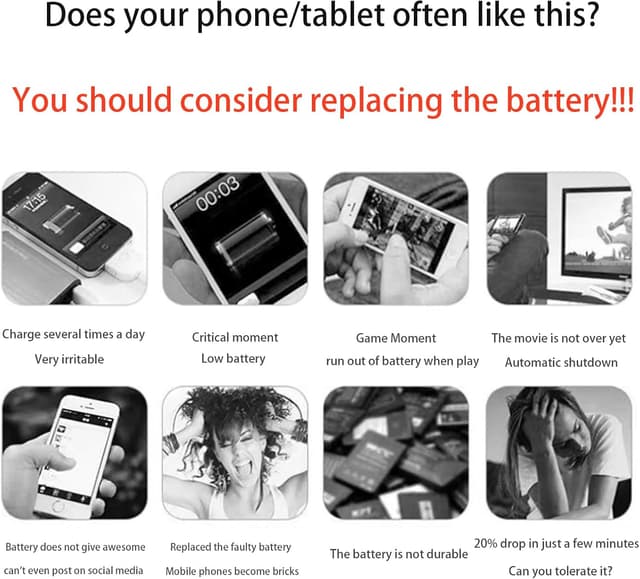 Does your phone/tablet often like this?

You should consider replacing the battery!!!

17:15

00:03

Charge several times a day
Very irritable

Critical moment
Low battery

Game Moment
run out of battery when play

The movie is not over yet
Automatic shutdown

Battery does not give awesome
can't even post on social media

Replaced the faulty battery
Mobile phones become bricks

The battery is not durable

20% drop in just a few minutes
Can you tolerate it?