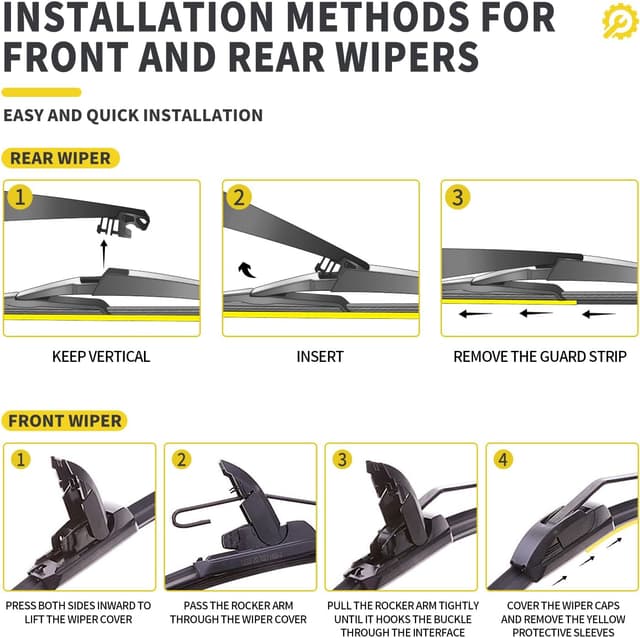 INSTALLATION METHODS FOR FRONT AND REAR WIPERS

EASY AND QUICK INSTALLATION

REAR WIPER

1

KEEP VERTICAL

2

INSERT

3

REMOVE THE GUARD STRIP

FRONT WIPER

1

PRESS BOTH SIDES INWARD TO LIFT THE WIPER COVER

2

PASS THE ROCKER ARM THROUGH THE WIPER COVER

3

PULL THE ROCKER ARM TIGHTLY UNTIL IT HOOKS THE BUCKLE THROUGH THE INTERFACE

4

COVER THE WIPER CAPS AND REMOVE THE YELLOW PROTECTIVE SLEEVES