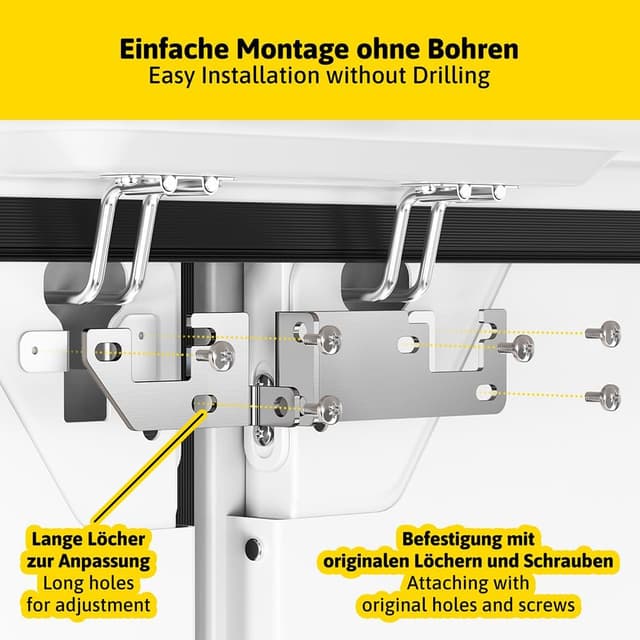 Einfache Montage ohne Bohren
Easy Installation without Drilling

Lange Löcher zur Anpassung
Long holes for adjustment

Befestigung mit originalen Löchern und Schrauben
Attaching with original holes and screws