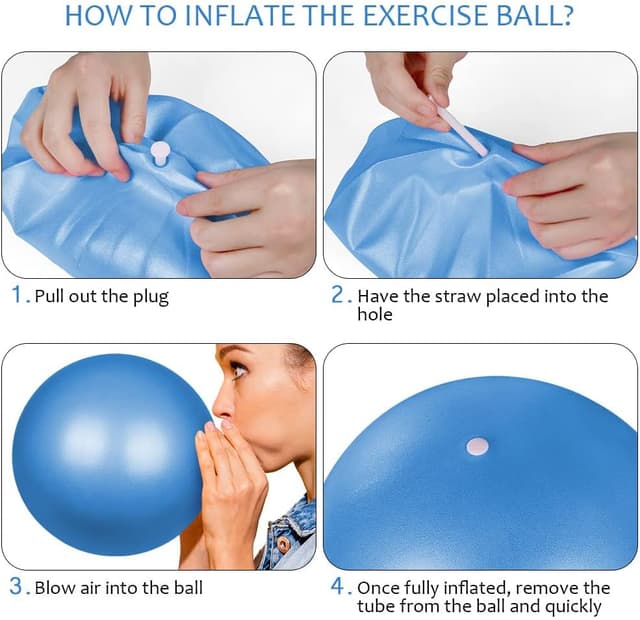 HOW TO INFLATE THE EXERCISE BALL?

1. Pull out the plug

2. Have the straw placed into the hole

3. Blow air into the ball

4. Once fully inflated, remove the tube from the ball and quickly