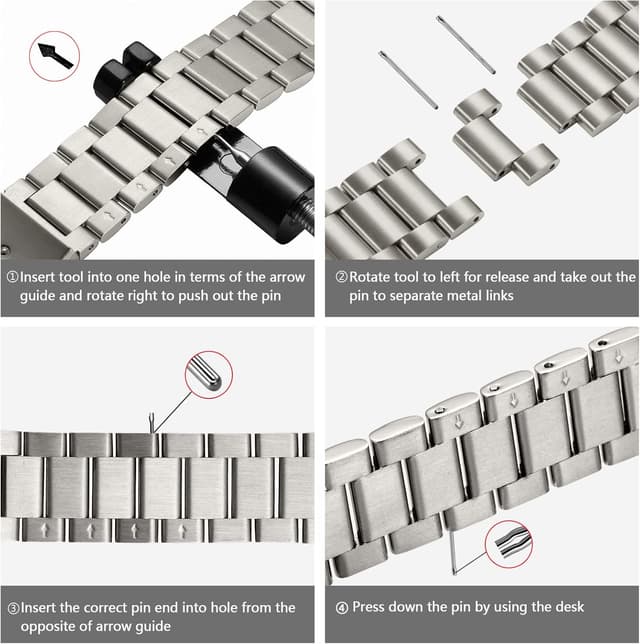 ①Insert tool into one hole in terms of the arrow guide and rotate right to push out the pin

②Rotate tool to left for release and take out the pin to separate metal links

③Insert the correct pin end into hole from the opposite of arrow guide

④ Press down the pin by using the desk