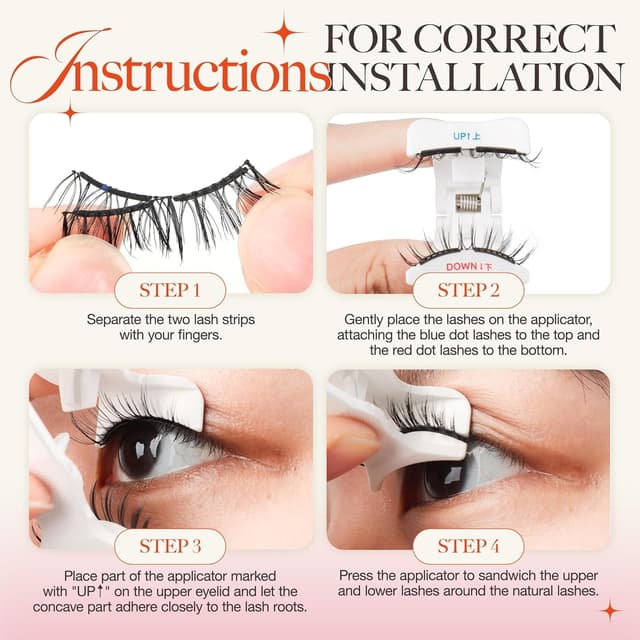 Instructions FOR CORRECT INSTALLATION

STEP 1

Separate the two lash strips with your fingers.

UP↑上

DOWN↓下

STEP 2

Gently place the lashes on the applicator, attaching the blue dot lashes to the top and the red dot lashes to the bottom.

STEP 3

Place part of the applicator marked with "UP↑" on the upper eyelid and let the concave part adhere closely to the lash roots.

STEP 4

Press the applicator to sandwich the upper and lower lashes around the natural lashes.