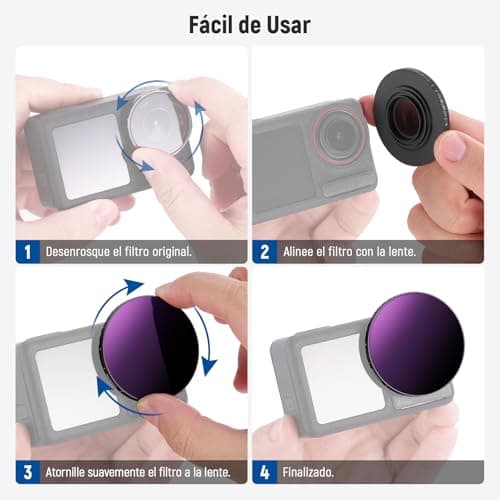 Fácil de Usar

1 Desenrosque el filtro original.

2 Alinee el filtro con la lente.

3 Atornille suavemente el filtro a la lente.

4 Finalizado.