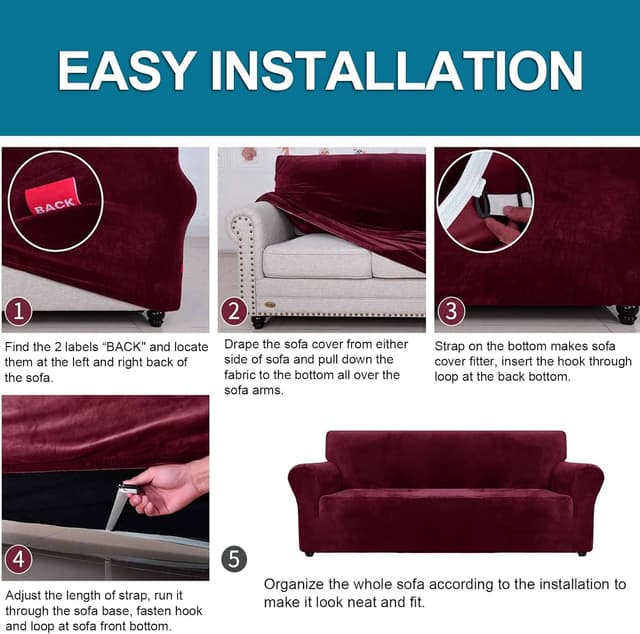 EASY INSTALLATION

BACK

1

Find the 2 labels "BACK" and locate them at the left and right back of the sofa.

2

Drape the sofa cover from either side of sofa and pull down the fabric to the bottom all over the sofa arms.

3

Strap on the bottom makes sofa cover fitter, insert the hook through loop at the back bottom.

4

Adjust the length of strap, run it through the sofa base, fasten hook and loop at sofa front bottom.

5

Organize the whole sofa according to the installation to make it look neat and fit.