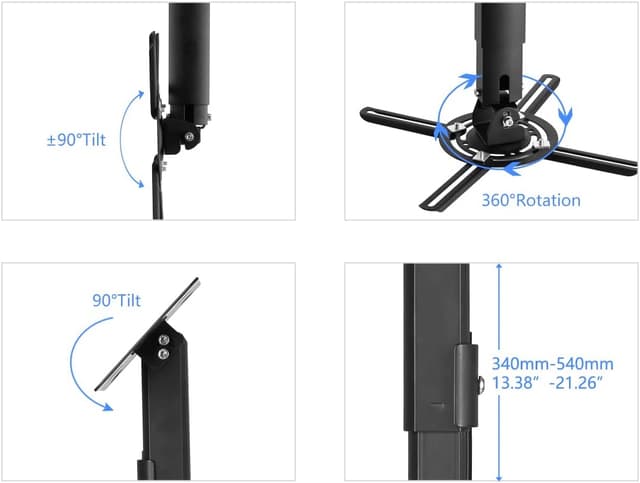 ±90°Tilt

360°Rotation

90°Tilt

340mm-540mm
13.38″ -21.26″